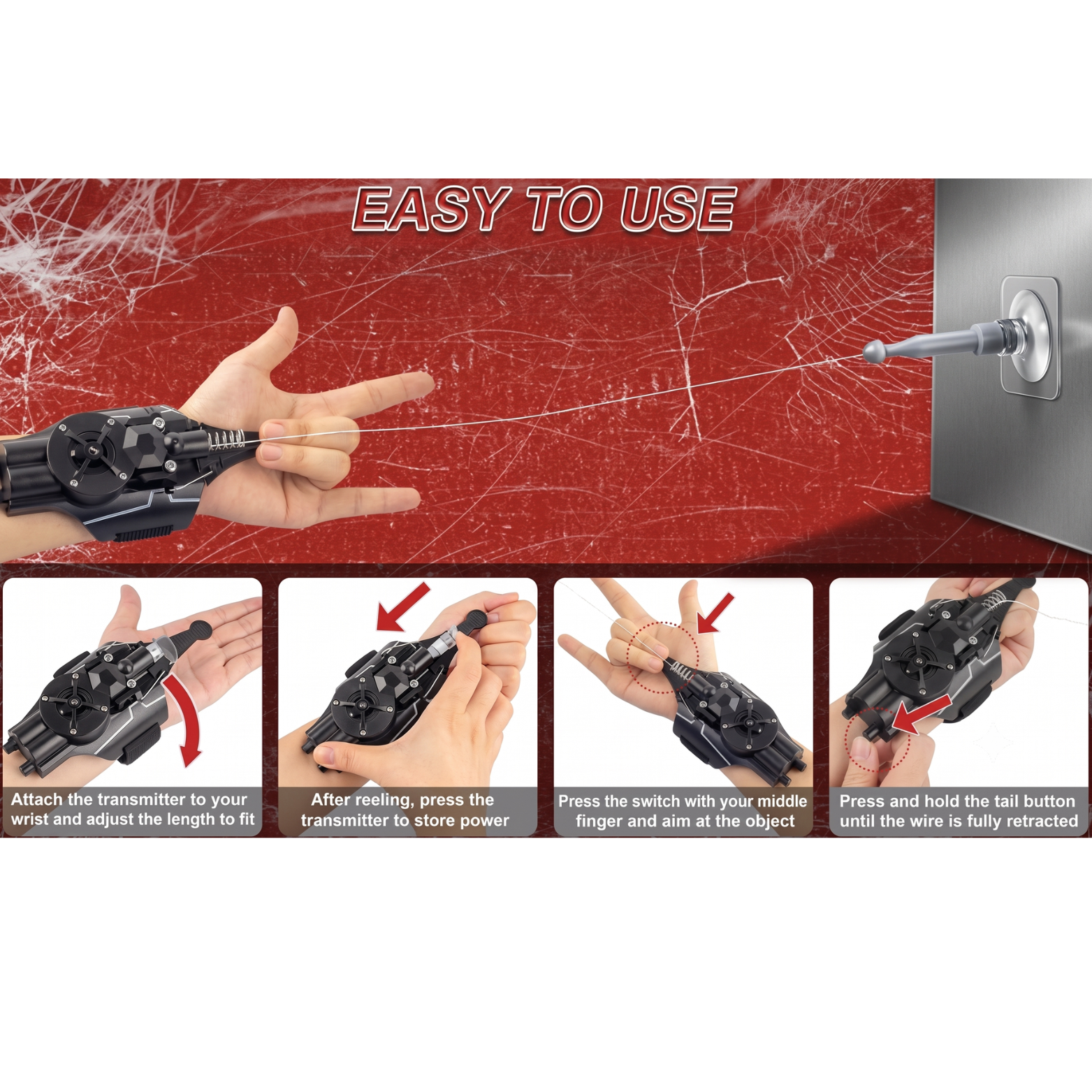 EASY TO USE

Attach the transmitter to your wrist and adjust the length to fit

After reeling, press the transmitter to store power

Press the switch with your middle finger and aim at the object

Press and hold the tail button until the wire is fully retracted